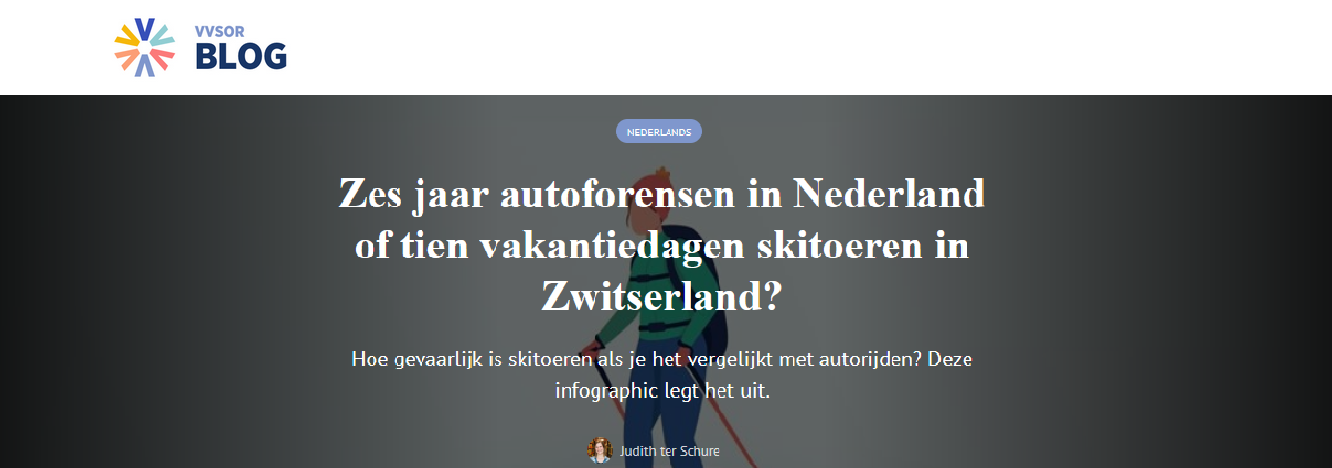 VVSOR
BLOG

NEDERLANDS

Zes jaar autoforensen in Nederland of tien vakantiedagen skitoeren in Zwitserland?

Hoe gevaarlijk is skitoeren als je het vergelijkt met autorijden? Deze infographic legt het uit.

Judith ter Schure